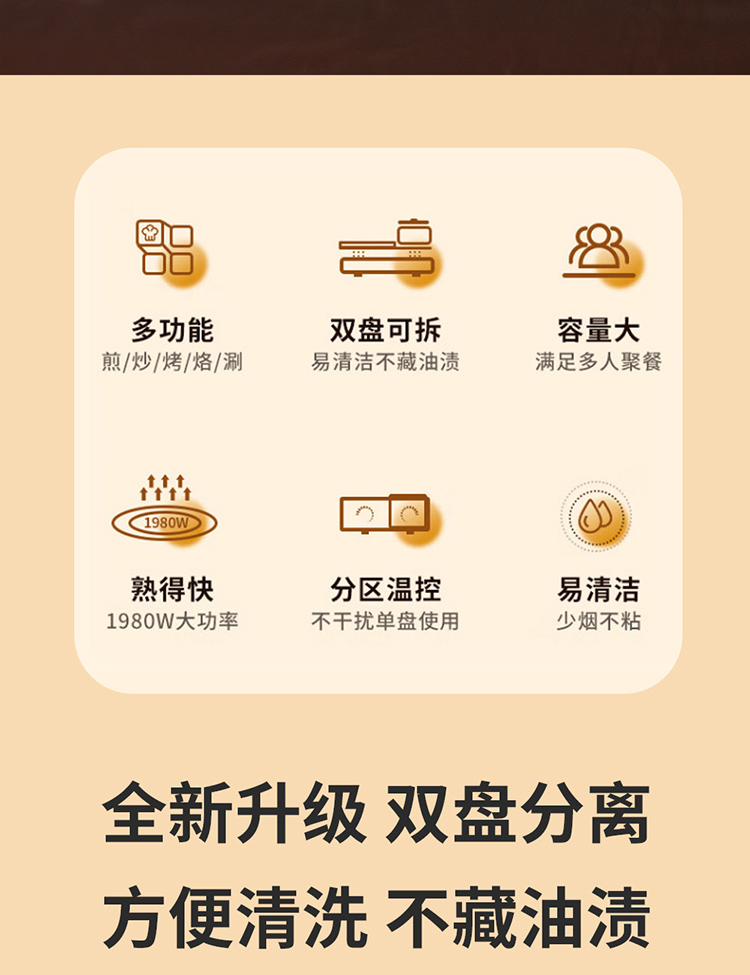 多功能
煎/炒/烤/烙/涮

双盘可拆
易清洁不藏油渍

容量大
满足多人聚餐

1980W

熟得快
1980W大功率

分区温控
不干扰单盘使用

易清洁
少烟不粘

全新升级 双盘分离

方便清洗 不藏油渍