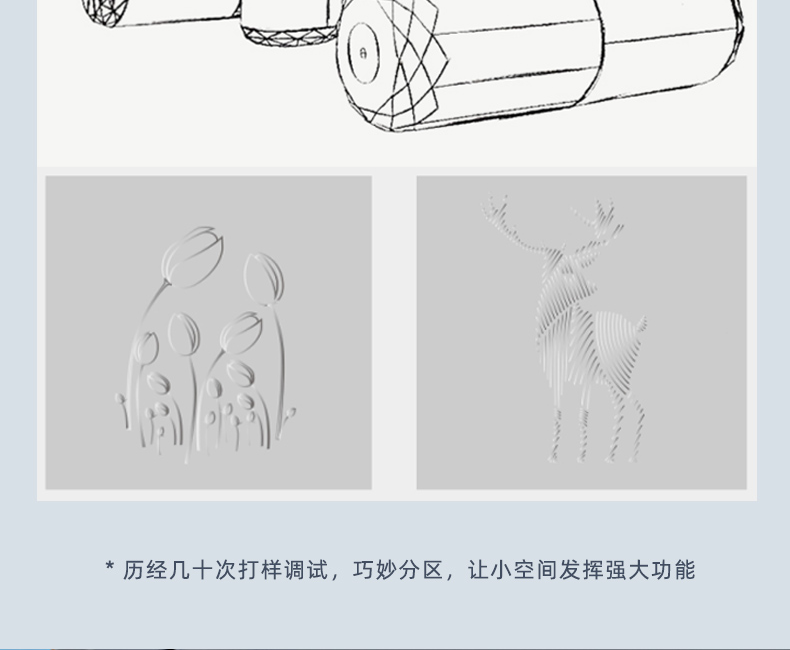 * 历经几十次打样调试，巧妙分区，让小空间发挥强大功能