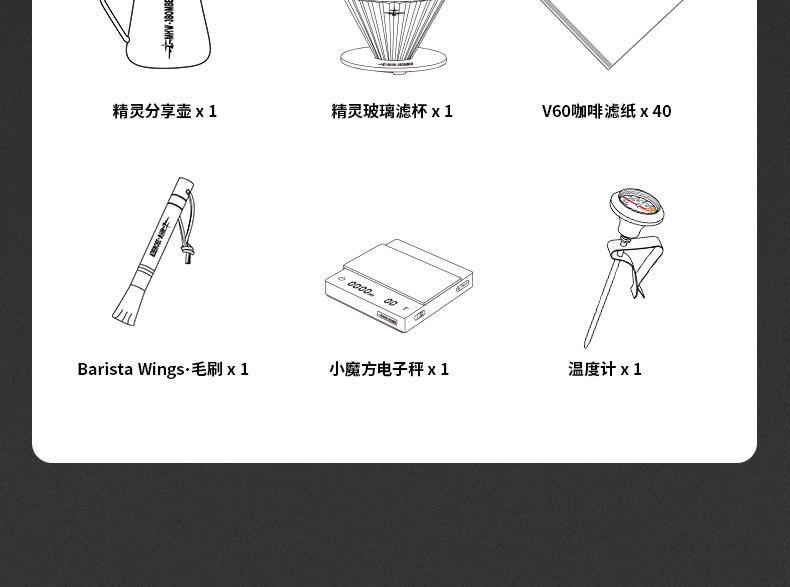 精灵分享壶 x 1

精灵玻璃滤杯 x 1

V60咖啡滤纸 x 40

Barista Wings·毛刷 x 1

小魔方电子秤 x 1

温度计 x 1