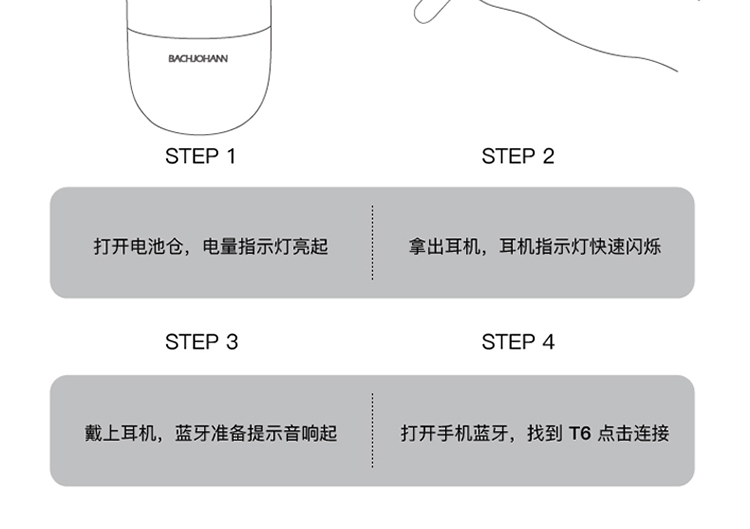 BACHJOHANN

STEP 1

STEP 2

打开电池仓，电量指示灯亮起

拿出耳机，耳机指示灯快速闪烁

STEP 3

STEP 4

戴上耳机，蓝牙准备提示音响起

打开手机蓝牙，找到 T6 点击连接