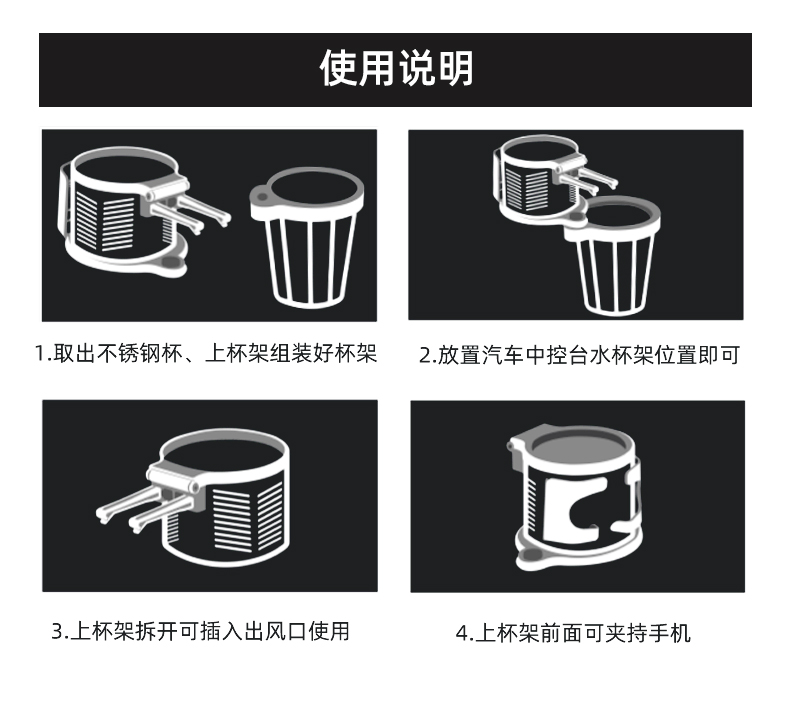 使用说明

1.取出不锈钢杯、上杯架组装好杯架

2.放置汽车中控台水杯架位置即可

3.上杯架拆开可插入出风口使用

4.上杯架前面可夹持手机