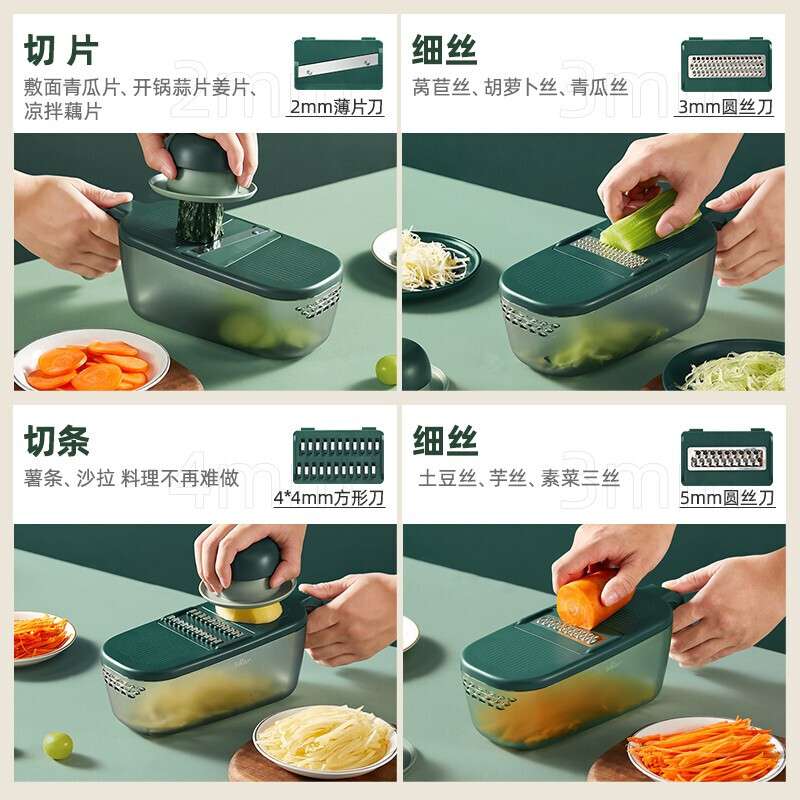 切片

敷面青瓜片、开锅蒜片姜片、凉拌藕片

2mm薄片刀

细丝

莴苣丝、胡萝卜丝、青瓜丝

3mm圆丝刀

切条

薯条、沙拉 料理不再难做

4*4mm方形刀

细丝

土豆丝、芋丝、素菜三丝

5mm圆丝刀