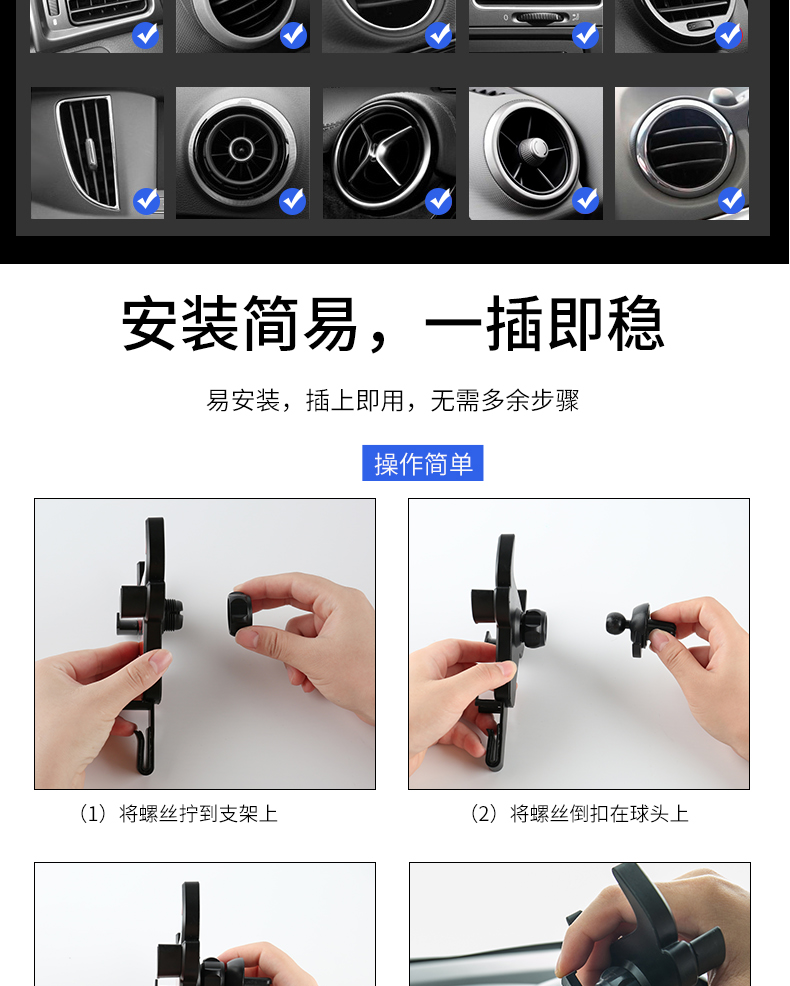 安装简易，一插即稳

易安装，插上即用，无需多余步骤

操作简单

（1）将螺丝拧到支架上

（2）将螺丝倒扣在球头上