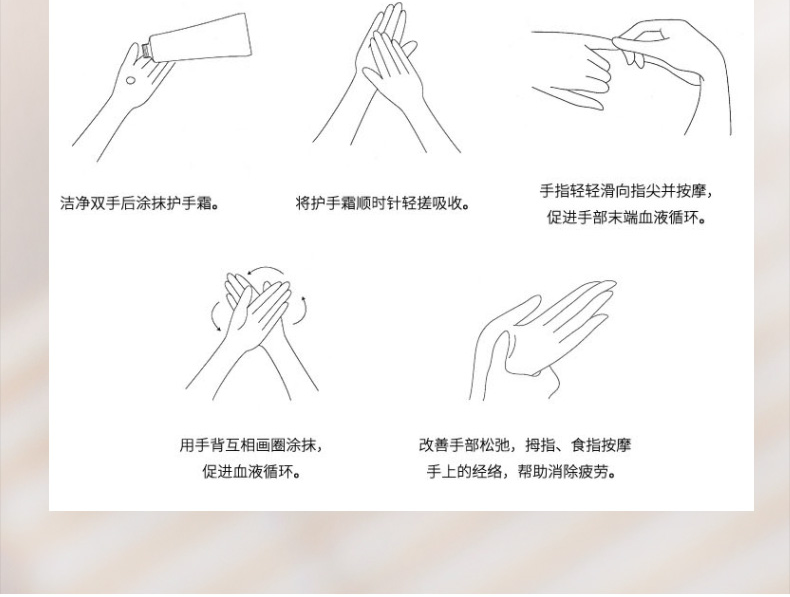 洁净双手后涂抹护手霜。

将护手霜顺时针轻搓吸收。

手指轻轻滑向指尖并按摩，促进手部末端血液循环。

用手背互相画圈涂抹，促进血液循环。

改善手部松弛，拇指、食指按摩手上的经络，帮助消除疲劳。