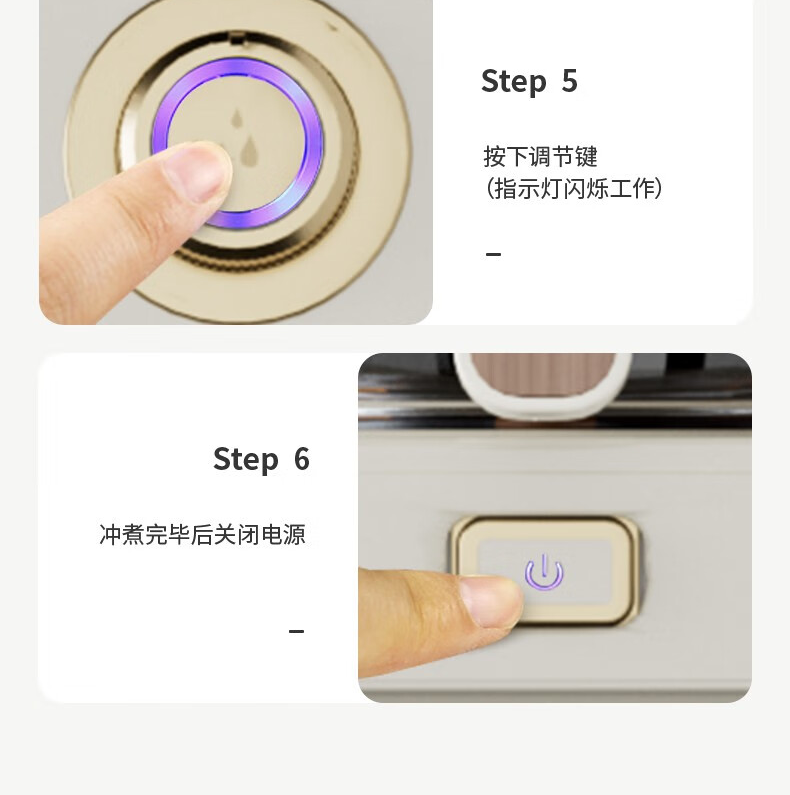 Step 5

按下调节键
(指示灯闪烁工作)

–

Step 6

冲煮完毕后关闭电源

–