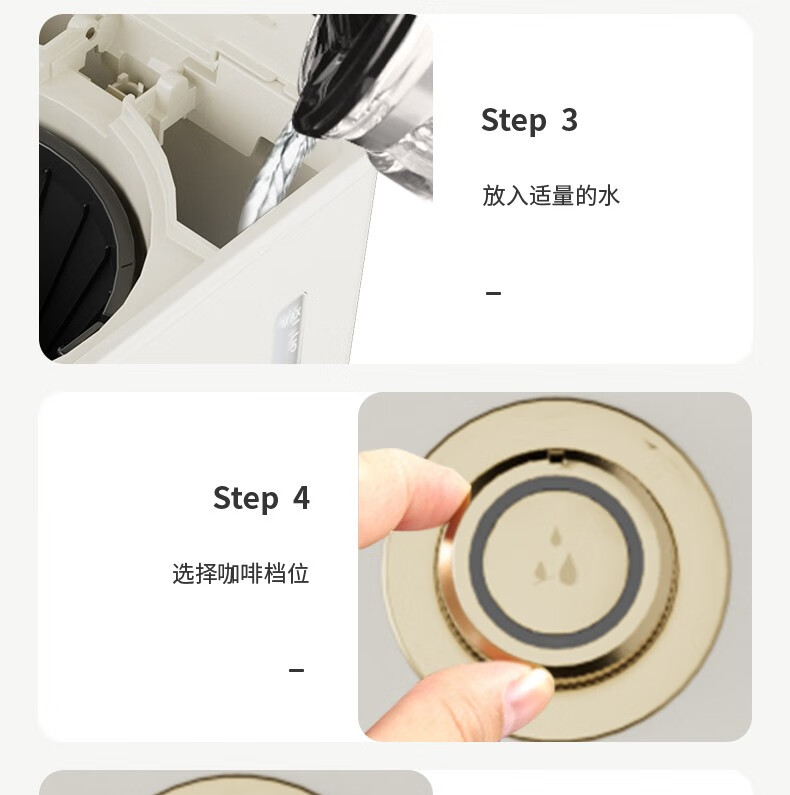 Step 3

放入适量的水

–

Step 4

选择咖啡档位

–