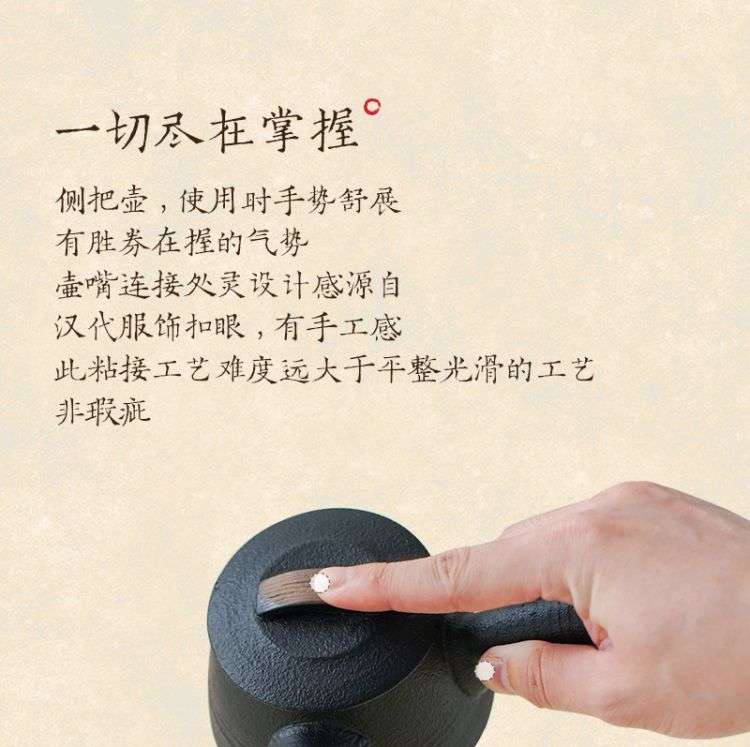 一切尽在掌握

侧把壶，使用时手势舒展
有胜券在握的气势
壶嘴连接处灵设计感源自
汉代服饰扣眼，有手工感
此粘接工艺难度远大于平整光滑的工艺
非瑕疵