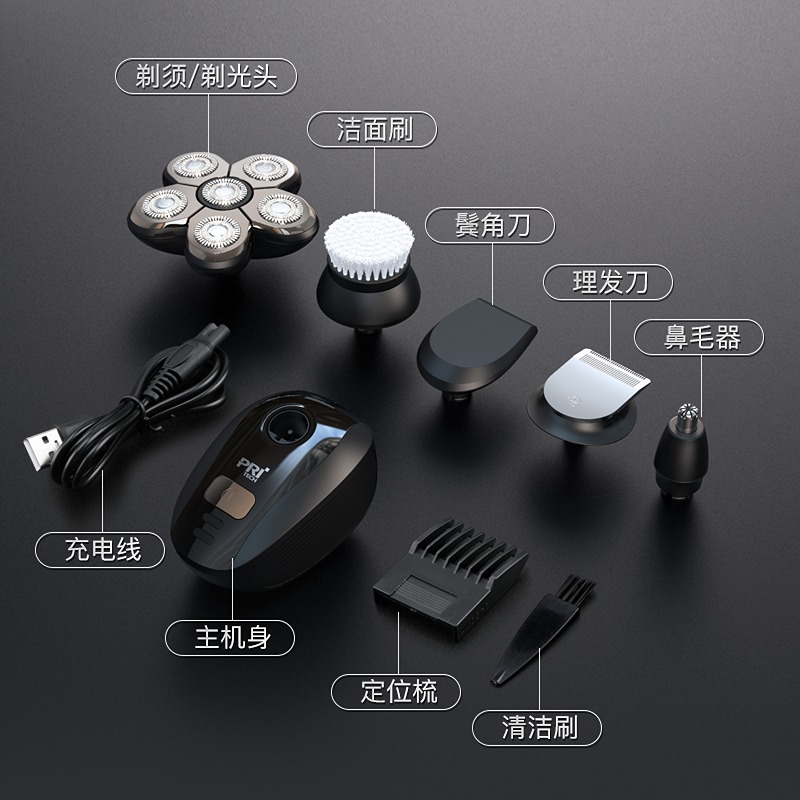 剃须/剃光头

洁面刷

鬓角刀

理发刀

鼻毛器

PRI TECH

充电线

主机身

定位梳

清洁刷