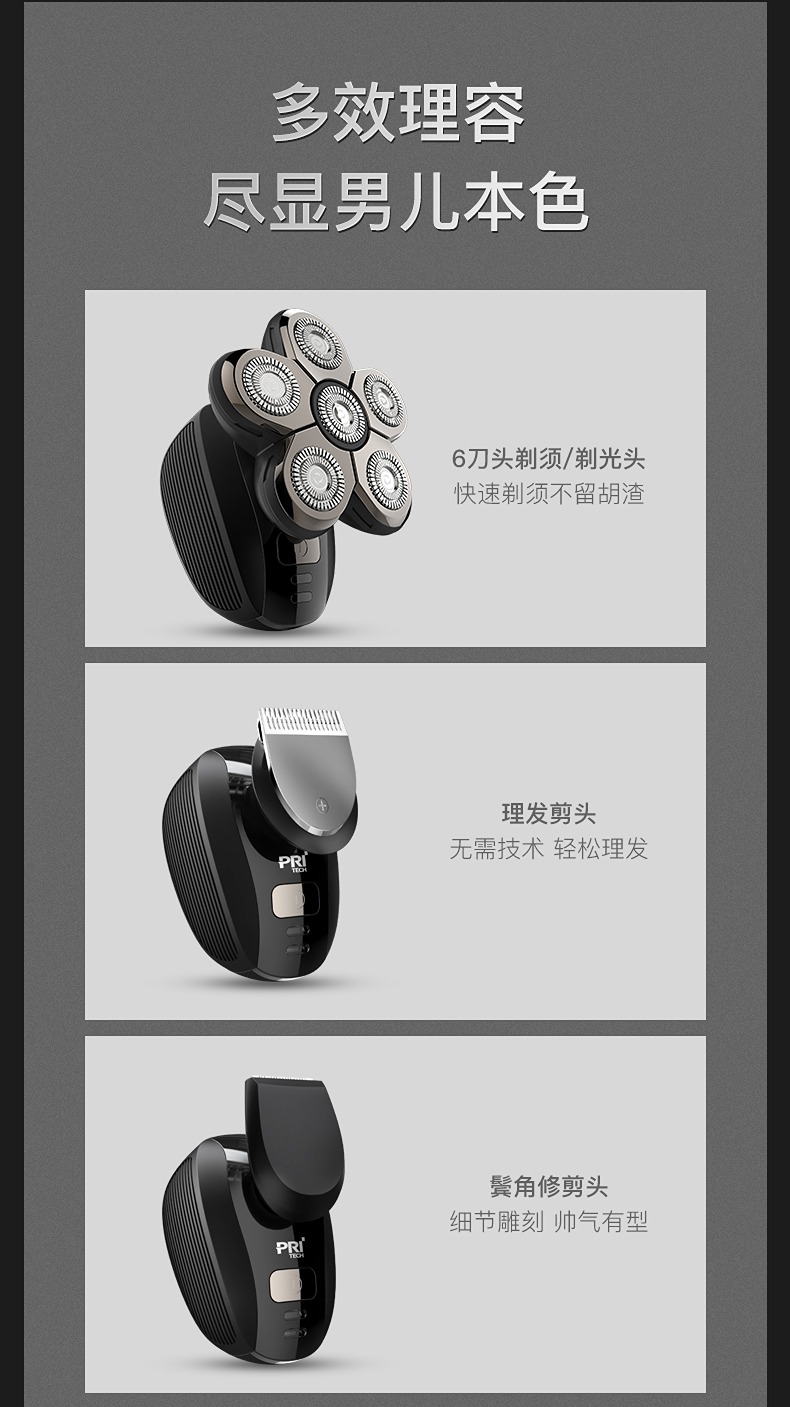 多效理容
尽显男儿本色

6刀头剃须/剃光头
快速剃须不留胡渣

PRI TECH

理发剪头
无需技术 轻松理发

PRI TECH

鬓角修剪头
细节雕刻 帅气有型