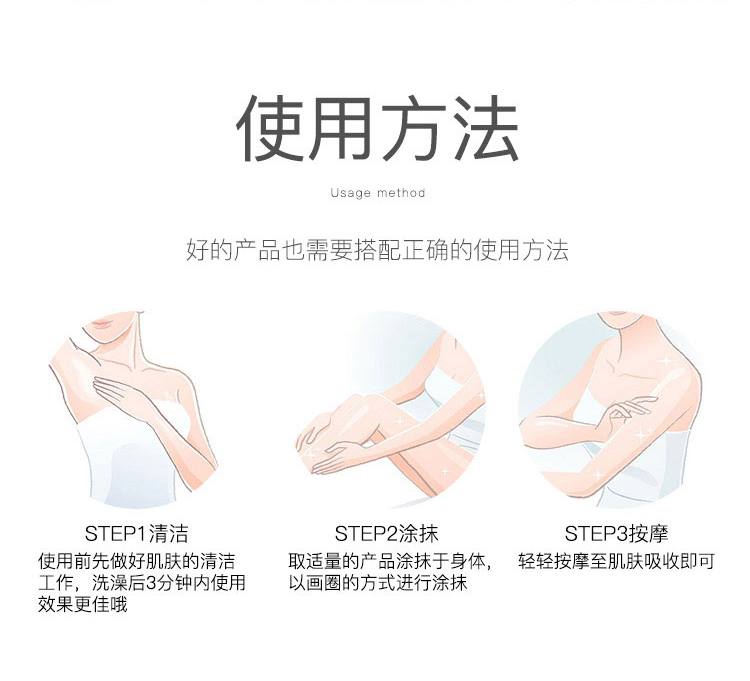 使用方法

Usage method

好的产品也需要搭配正确的使用方法

STEP1清洁
使用前先做好肌肤的清洁工作，洗澡后3分钟内使用效果更佳哦

STEP2涂抹
取适量的产品涂抹于身体，以画圈的方式进行涂抹

STEP3按摩
轻轻按摩至肌肤吸收即可