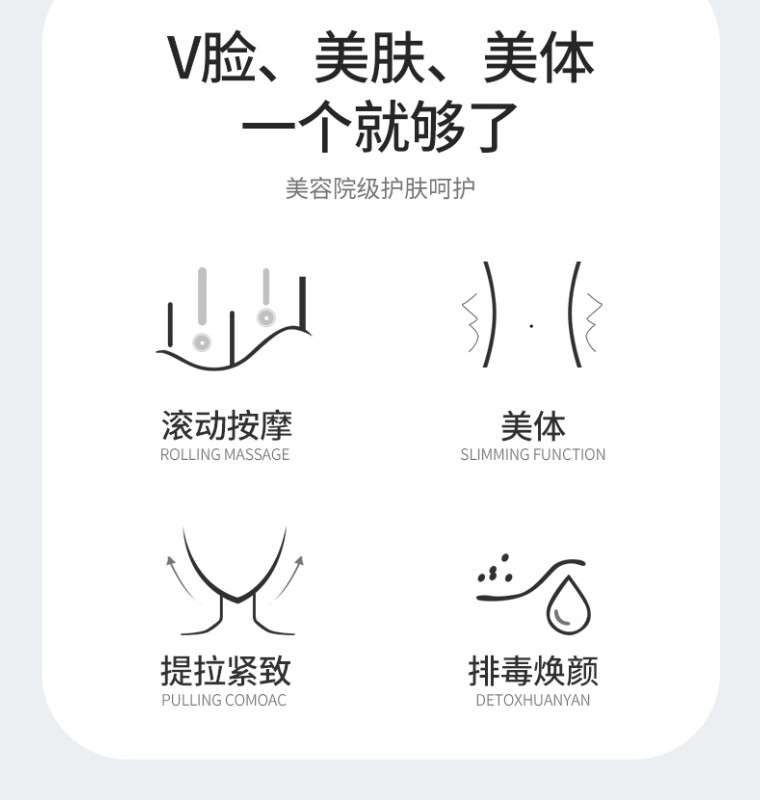 V脸、美肤、美体
一个就够了

美容院级护肤呵护

滚动按摩
ROLLING MASSAGE

美体
SLIMMING FUNCTION

提拉紧致
PULLING COMOAC

排毒焕颜
DETOXHUANYAN