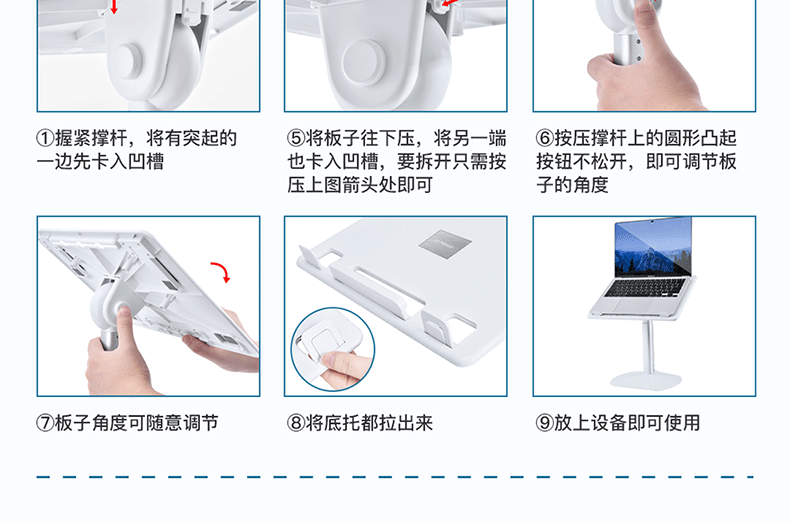 ①握紧撑杆，将有突起的一边先卡入凹槽

⑤将板子往下压，将另一端也卡入凹槽，要拆开只需按压上图箭头处即可

⑥按压撑杆上的圆形凸起按钮不松开，即可调节板子的角度

⑦板子角度可随意调节

⑧将底托都拉出来

⑨放上设备即可使用