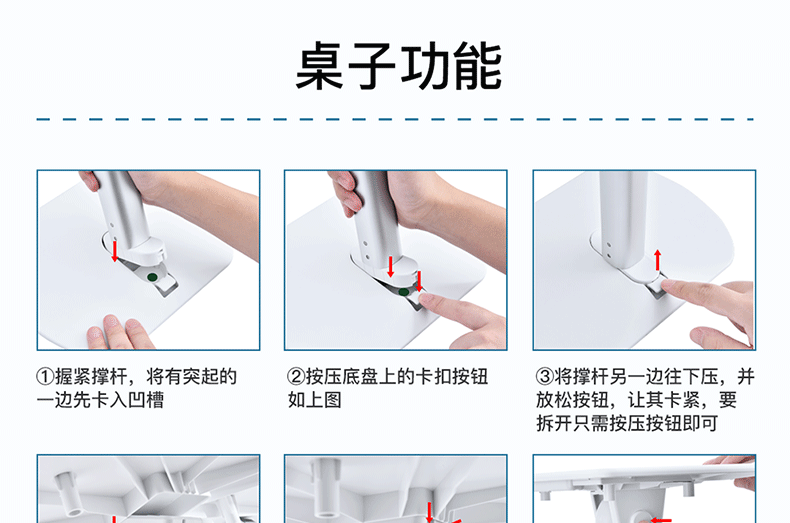 桌子功能

①握紧撑杆，将有突起的一边先卡入凹槽

②按压底盘上的卡扣按钮如上图

③将撑杆另一边往下压，并放松按钮，让其卡紧，要拆开只需按压按钮即可