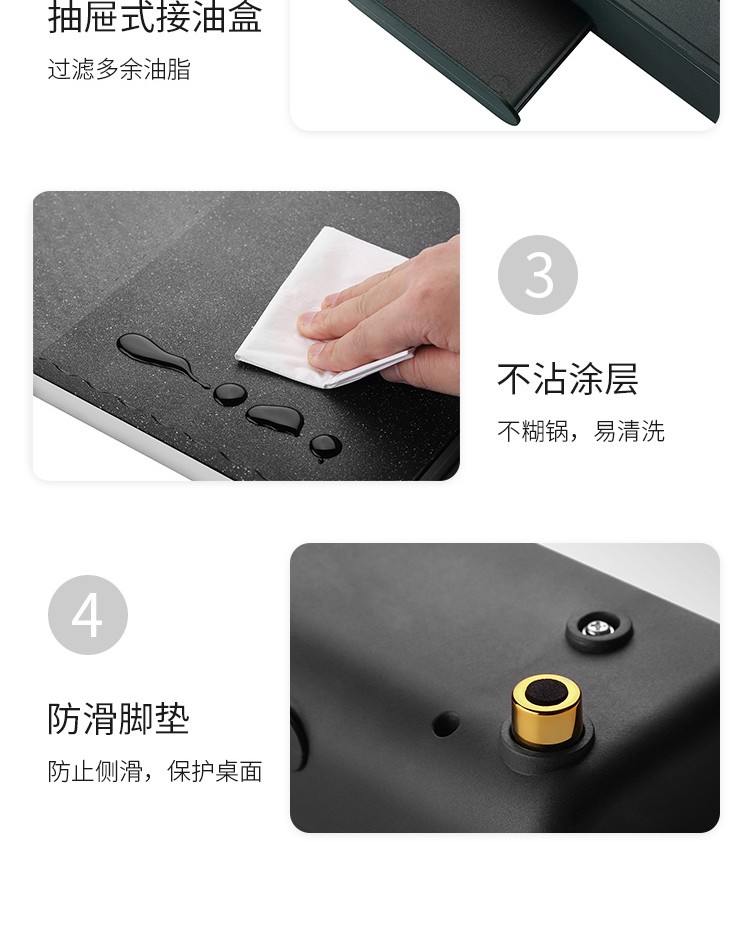 抽屉式接油盒
过滤多余油脂

3

不沾涂层
不糊锅，易清洗

4

防滑脚垫
防止侧滑，保护桌面