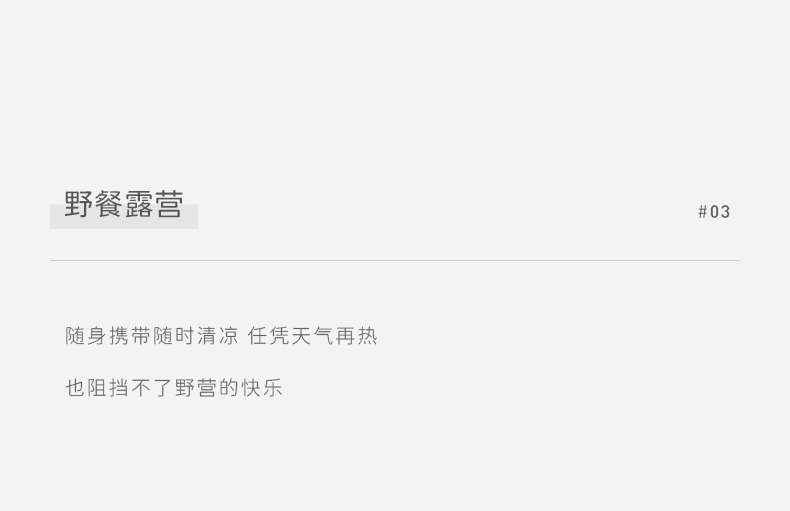 野餐露营

#03

随身携带随时清凉 任凭天气再热

也阻挡不了野营的快乐