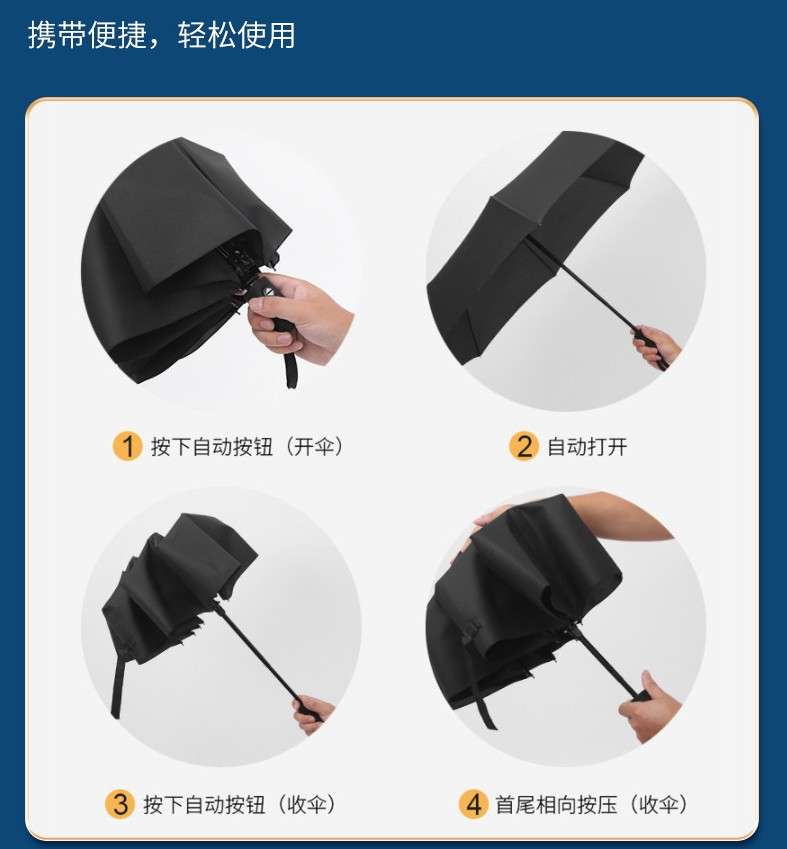 携带便捷，轻松使用

1 按下自动按钮（开伞）

2 自动打开

3 按下自动按钮（收伞）

4 首尾相向按压（收伞）