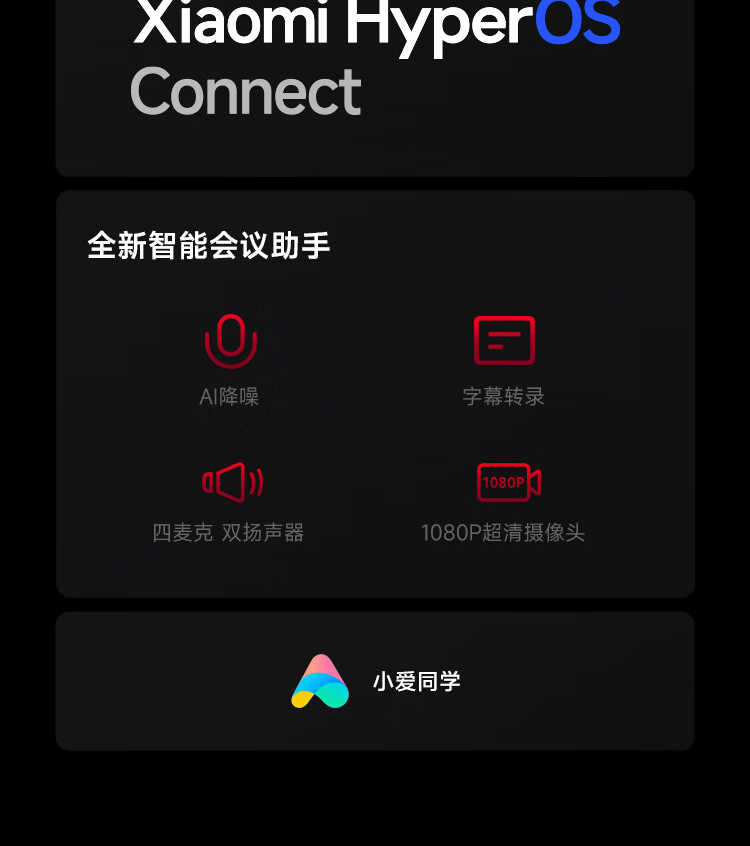 Xiaomi HyperOS
Connect

全新智能会议助手

AI降噪

字幕转录

四麦克 双扬声器

1080P

1080P超清摄像头

小爱同学