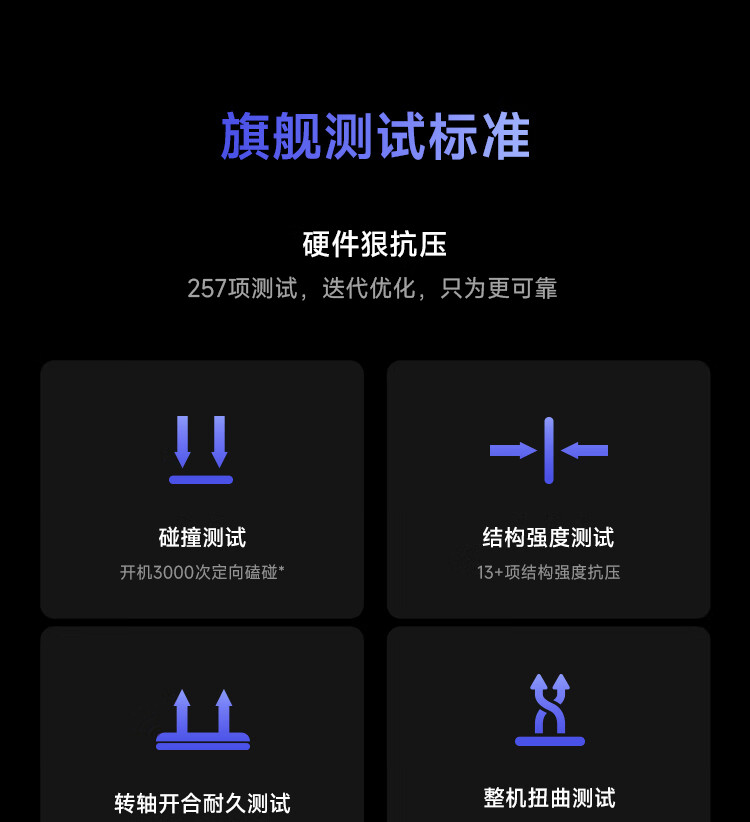 旗舰测试标准

硬件狠抗压

257项测试，迭代优化，只为更可靠

碰撞测试

开机3000次定向磕碰*

结构强度测试

13+项结构强度抗压

转轴开合耐久测试

整机扭曲测试