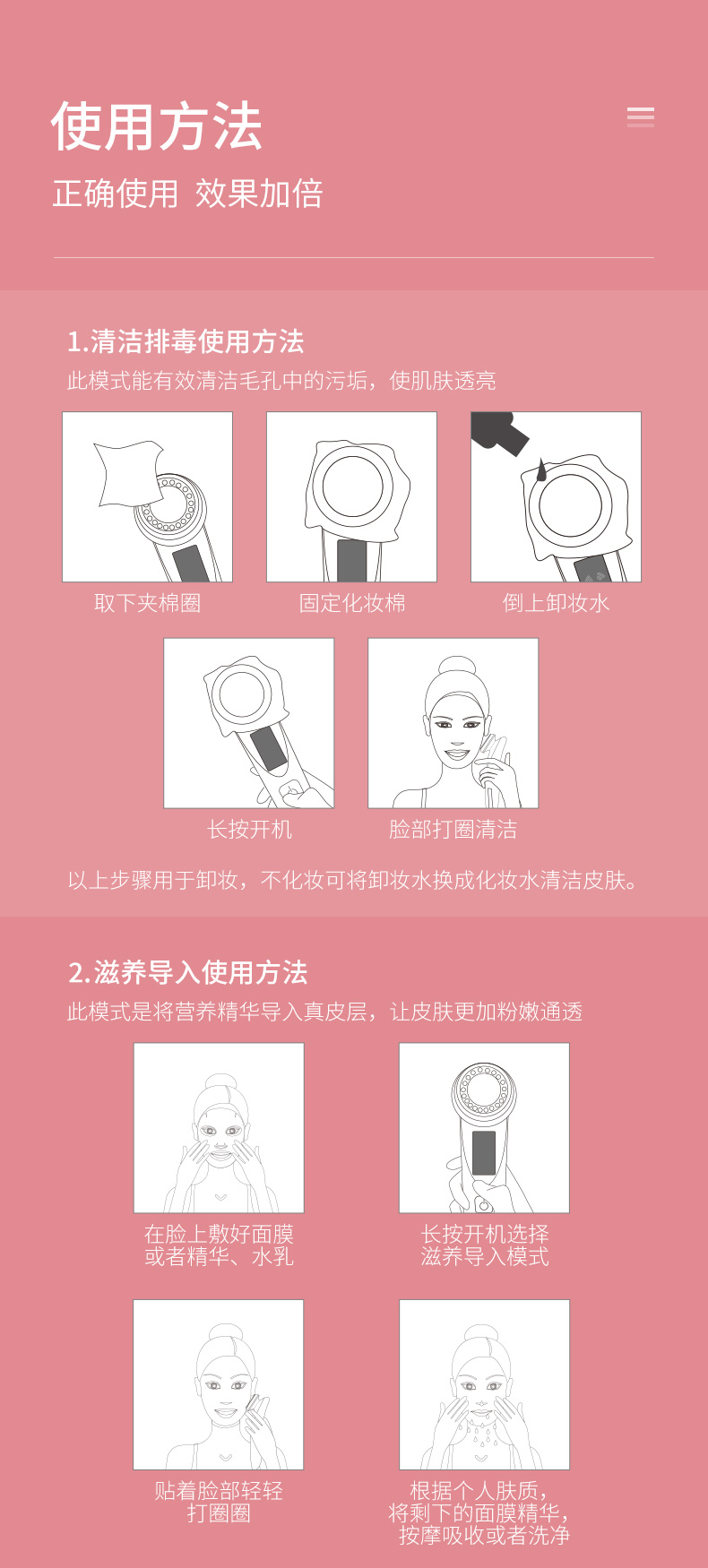 使用方法

正确使用 效果加倍

1.清洁排毒使用方法

此模式能有效清洁毛孔中的污垢，使肌肤透亮

取下夹棉圈

固定化妆棉

倒上卸妆水

长按开机

脸部打圈清洁

以上步骤用于卸妆，不化妆可将卸妆水换成化妆水清洁皮肤。

2.滋养导入使用方法

此模式是将营养精华导入真皮层，让皮肤更加粉嫩通透

在脸上敷好面膜或者精华、水乳

长按开机选择滋养导入模式

贴着脸部轻轻打圈圈

根据个人肤质，将剩下的面膜精华，按摩吸收或者洗净