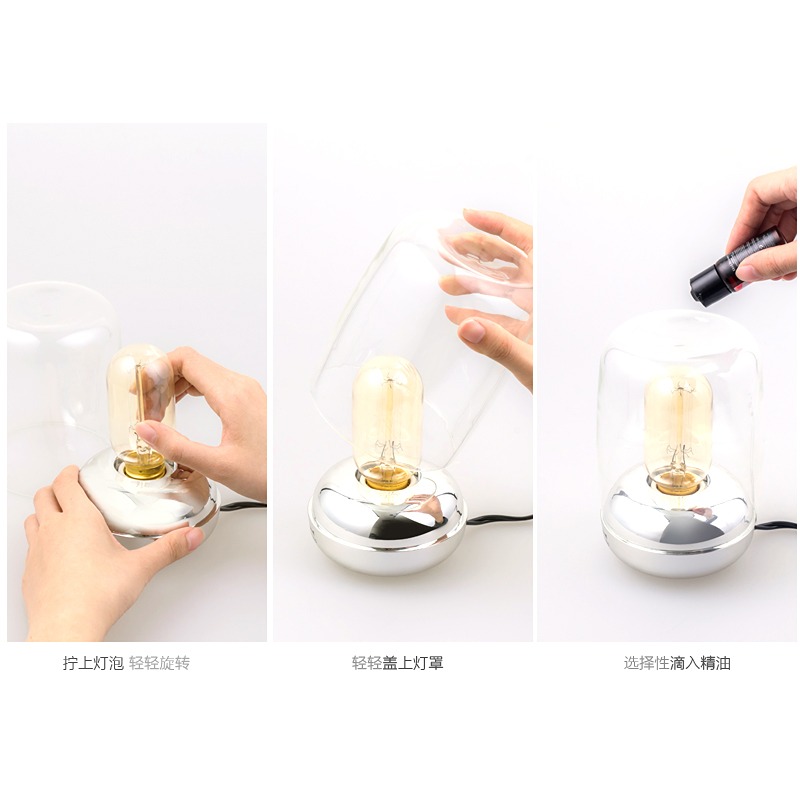 拧上灯泡 轻轻旋转

轻轻盖上灯罩

选择性滴入精油