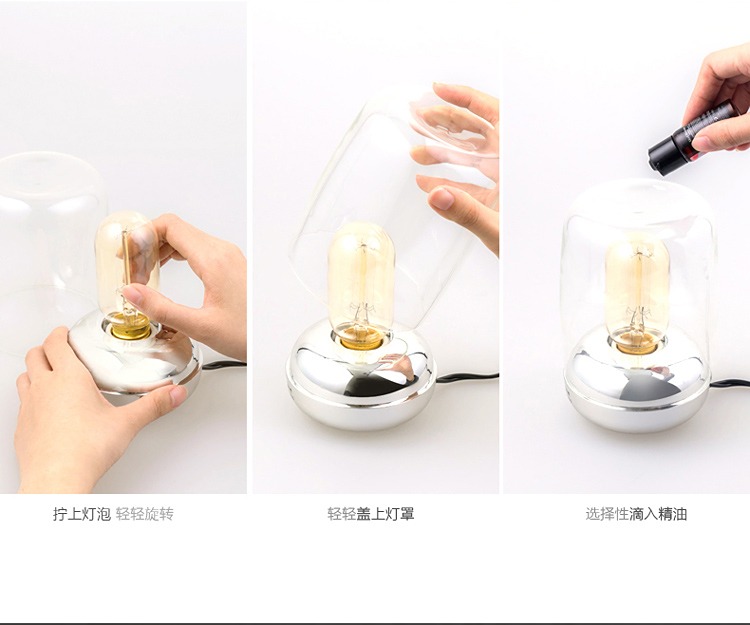 拧上灯泡 轻轻旋转

轻轻盖上灯罩

选择性滴入精油