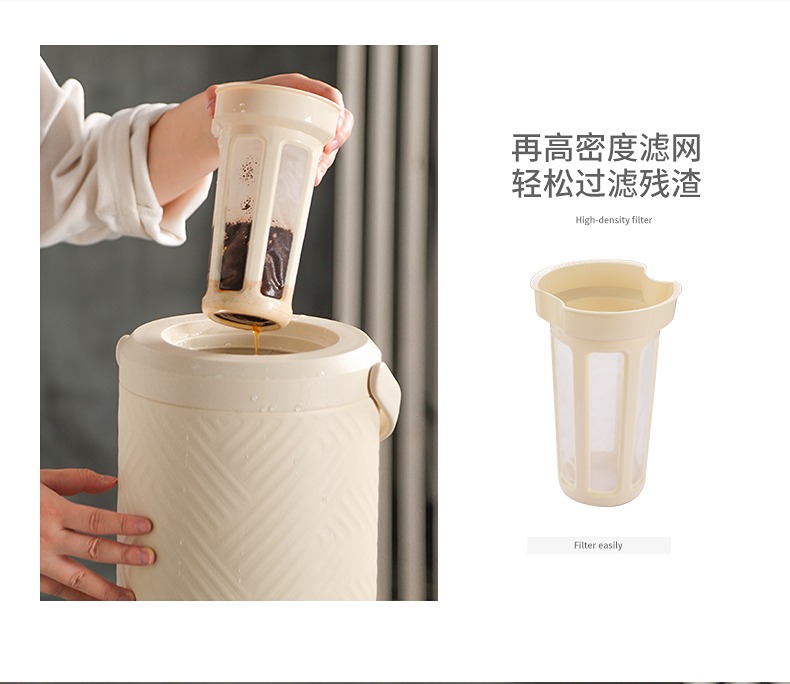 再高密度滤网
轻松过滤残渣

High-density filter

Filter easily