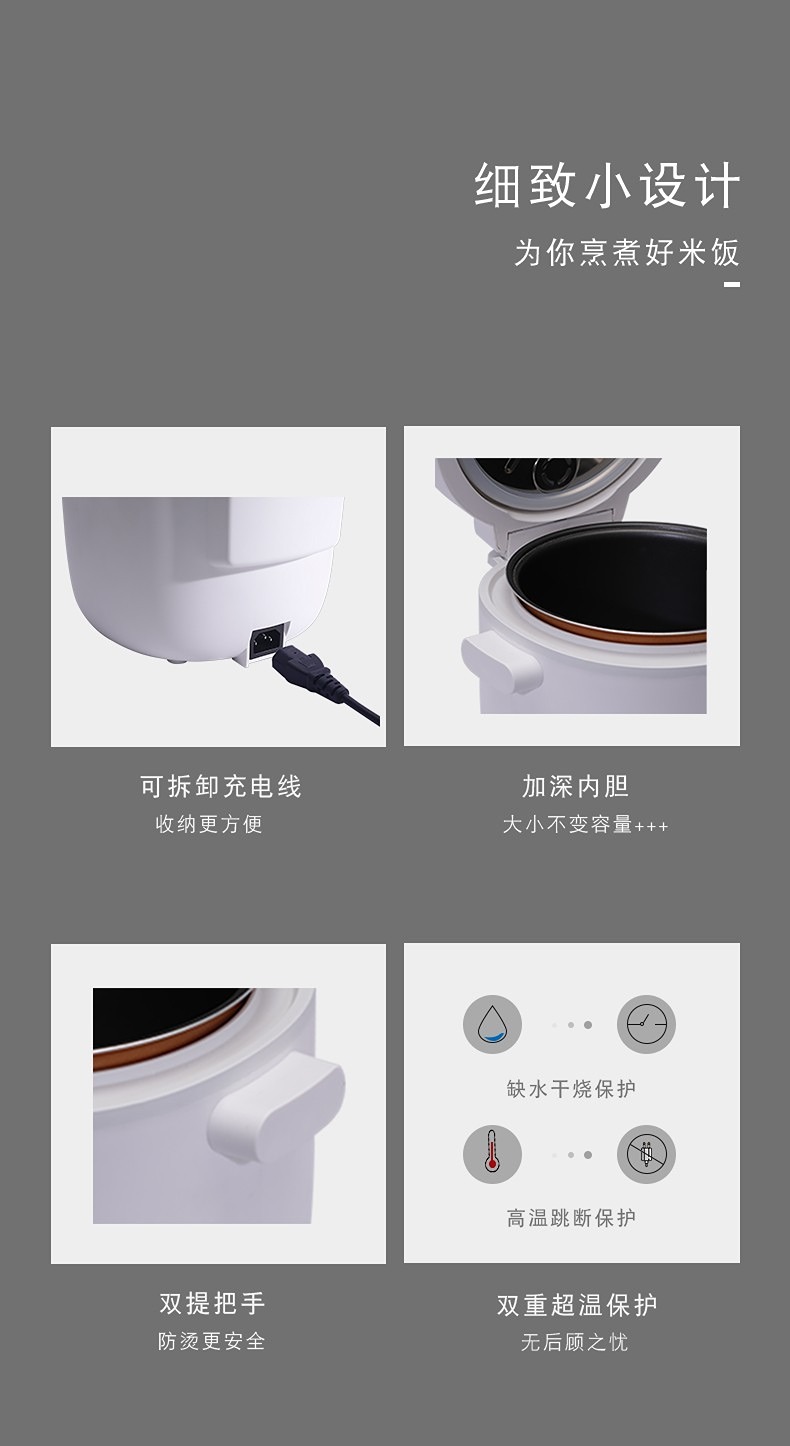 细致小设计

为你烹煮好米饭

可拆卸充电线

收纳更方便

加深内胆

大小不变容量+++

缺水干烧保护

高温跳断保护

双提把手

防烫更安全

双重超温保护

无后顾之忧