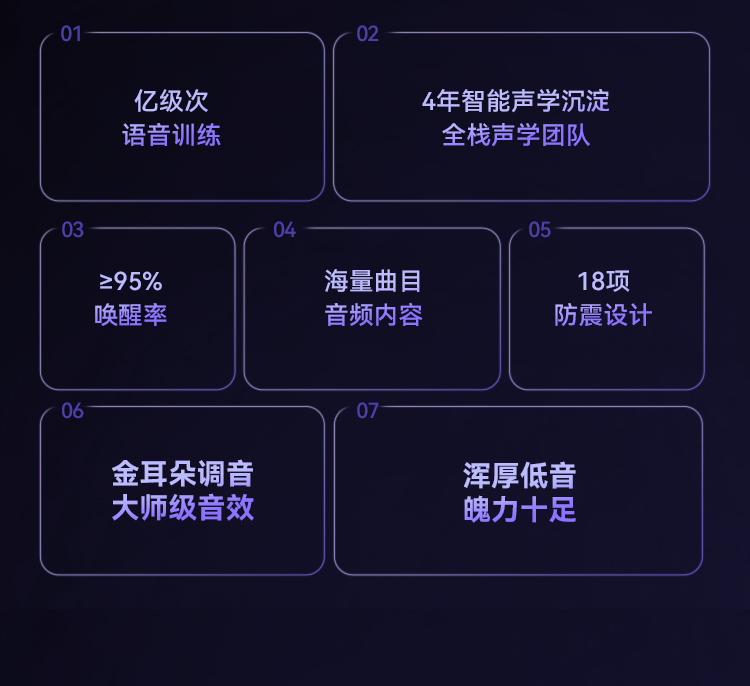 01

亿级次
语音训练

02

4年智能声学沉淀
全栈声学团队

03

≥95%
唤醒率

04

海量曲目
音频内容

05

18项
防震设计

06

金耳朵调音
大师级音效

07

浑厚低音
魄力十足