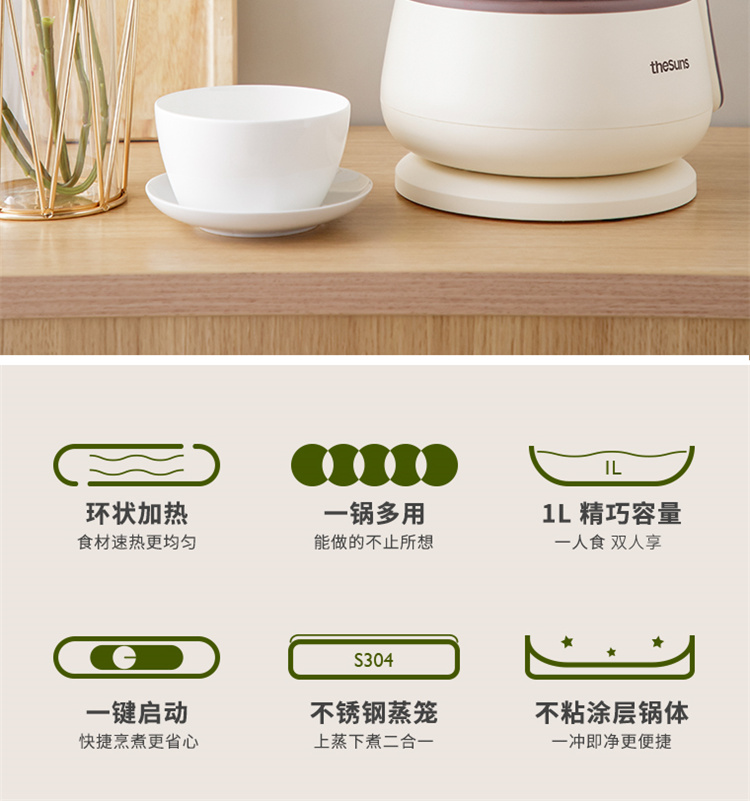 thesuns

环状加热
食材速热更均匀

一锅多用
能做的不止所想

1L

1L 精巧容量
一人食 双人享

一键启动
快捷烹煮更省心

S304

不锈钢蒸笼
上蒸下煮二合一

不粘涂层锅体
一冲即净更便捷