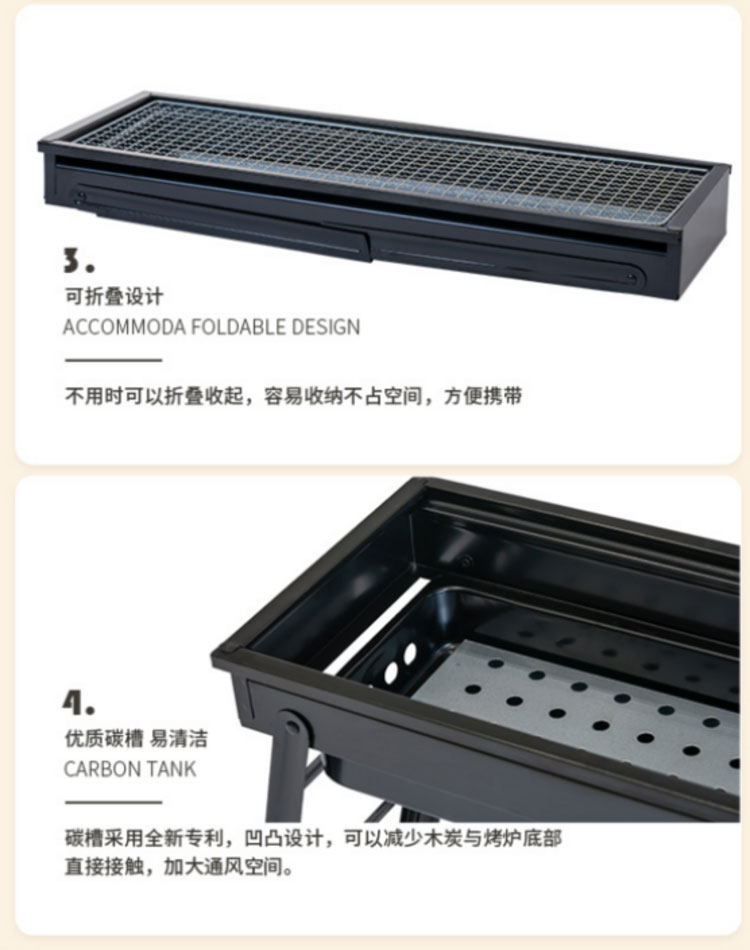 3.
可折叠设计
ACCOMMODA FOLDABLE DESIGN

不用时可以折叠收起，容易收纳不占空间，方便携带

4.
优质碳槽 易清洁
CARBON TANK

碳槽采用全新专利，凹凸设计，可以减少木炭与烤炉底部直接接触，加大通风空间。