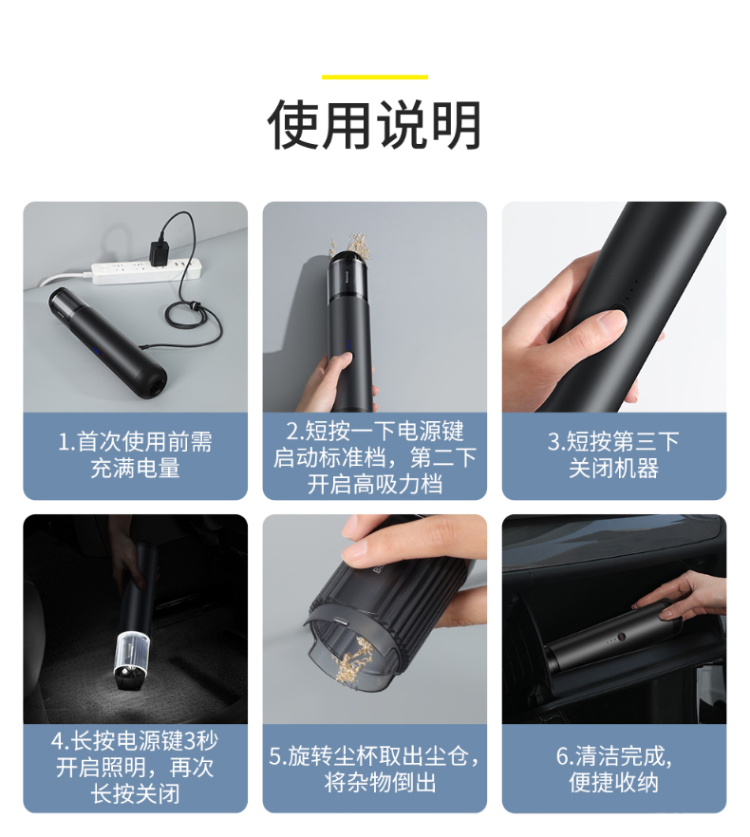 使用说明

1.首次使用前需充满电量

2.短按一下电源键启动标准档，第二下开启高吸力档

3.短按第三下关闭机器

4.长按电源键3秒开启照明，再次长按关闭

5.旋转尘杯取出尘仓，将杂物倒出

6.清洁完成，便捷收纳