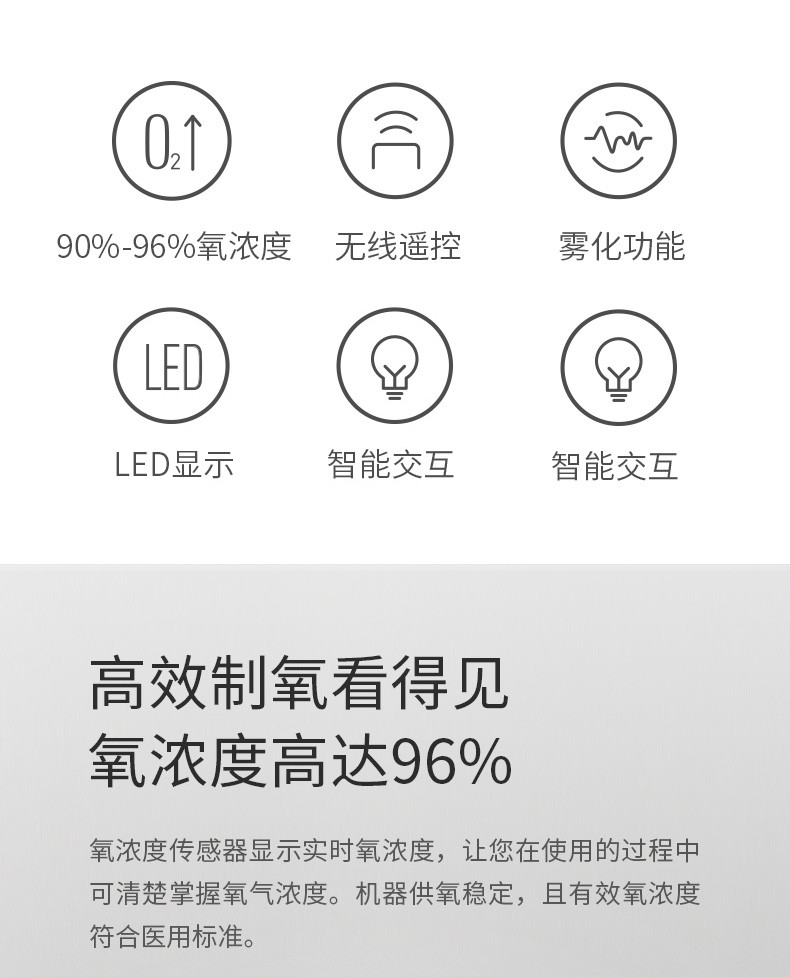 $O_2$↑

90%-96%氧浓度

无线遥控

雾化功能

LED

LED显示

智能交互

智能交互

高效制氧看得见
氧浓度高达96%

氧浓度传感器显示实时氧浓度，让您在使用的过程中可清楚掌握氧气浓度。机器供氧稳定，且有效氧浓度符合医用标准。