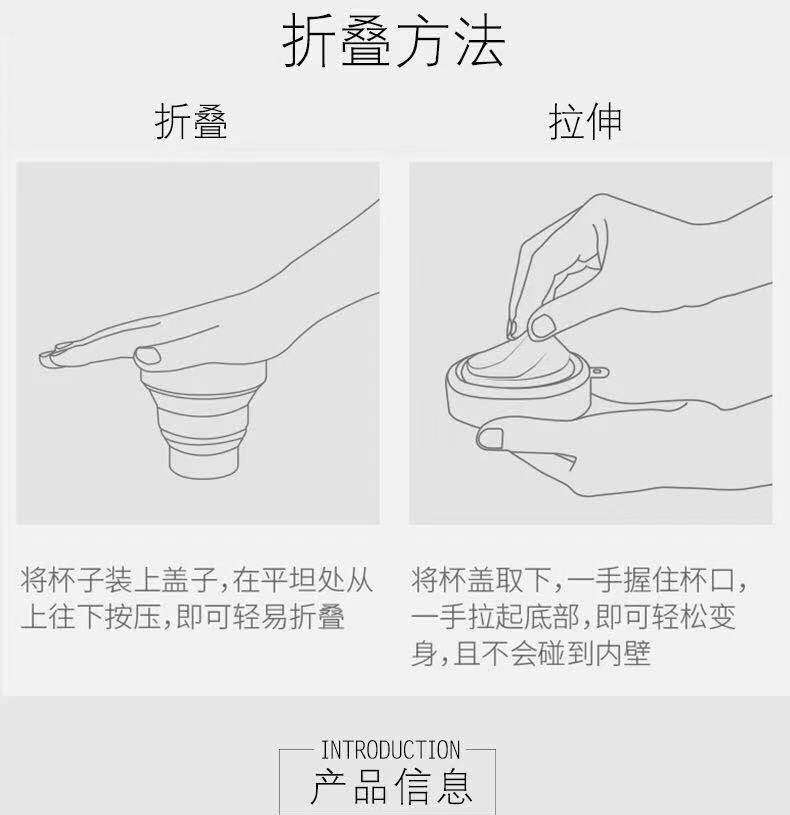 折叠方法

折叠

将杯子装上盖子,在平坦处从上往下按压,即可轻易折叠

拉伸

将杯盖取下,一手握住杯口,一手拉起底部,即可轻松变身,且不会碰到内壁

INTRODUCTION

产品信息