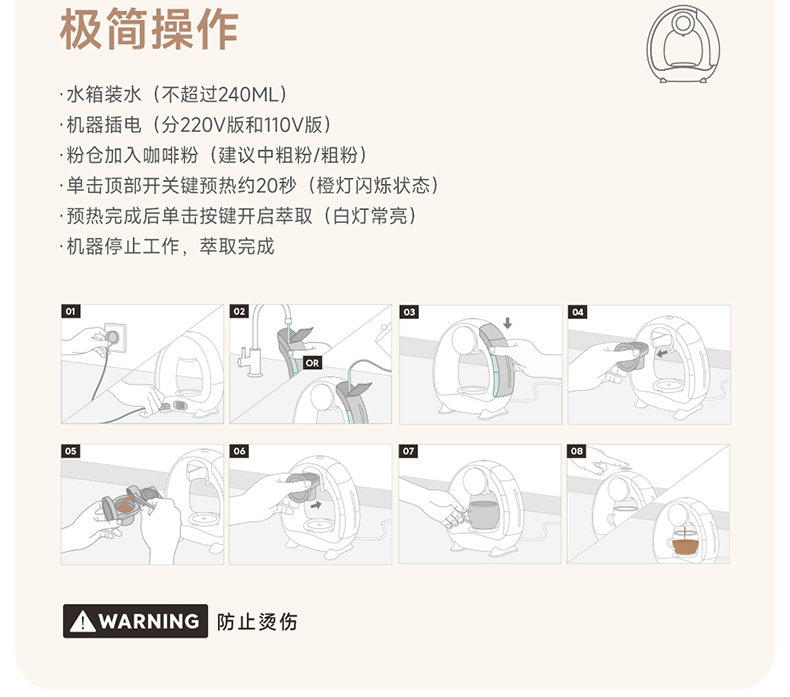 极简操作

·水箱装水（不超过240ML）
·机器插电（分220V版和110V版）
·粉仓加入咖啡粉（建议中粗粉/粗粉）
·单击顶部开关键预热约20秒（橙灯闪烁状态）
·预热完成后单击按键开启萃取（白灯常亮）
·机器停止工作，萃取完成

01

02

OR

03

04

05

06

07

08

WARNING 防止烫伤