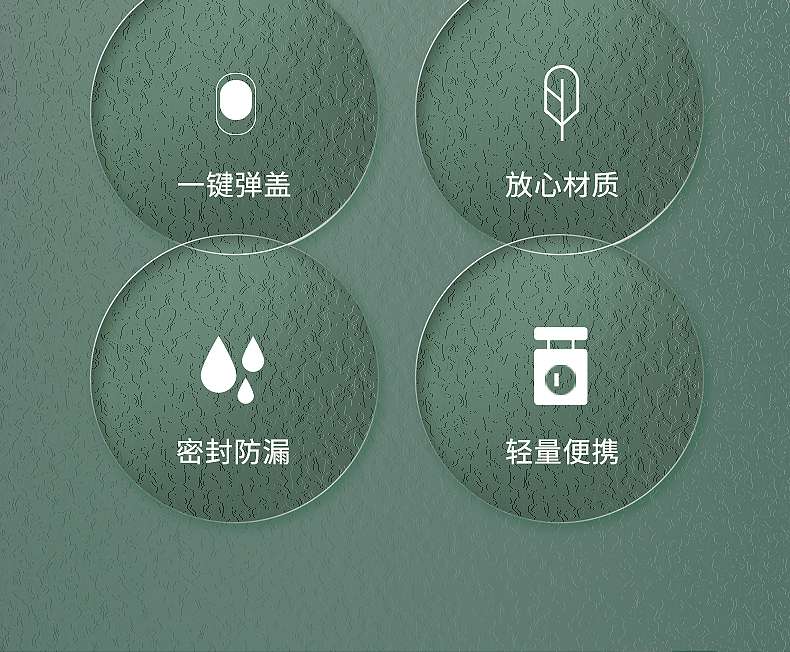 一键弹盖

放心材质

密封防漏

轻量便携