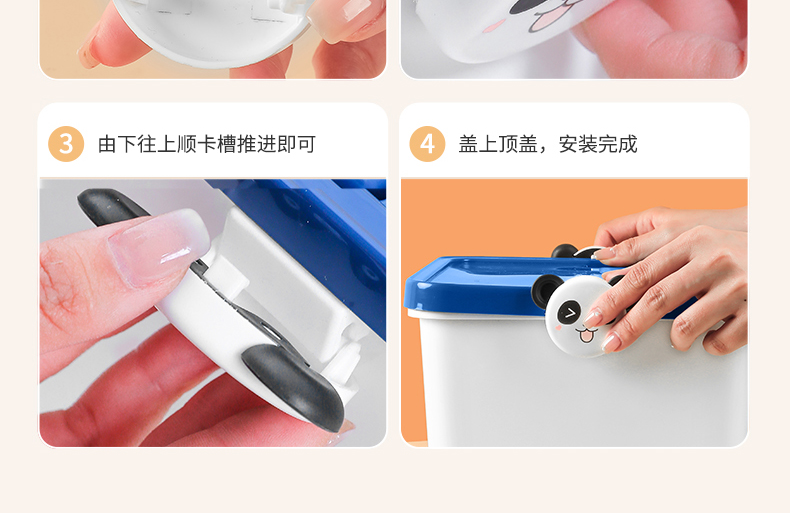 3 由下往上顺卡槽推进即可

4 盖上顶盖，安装完成