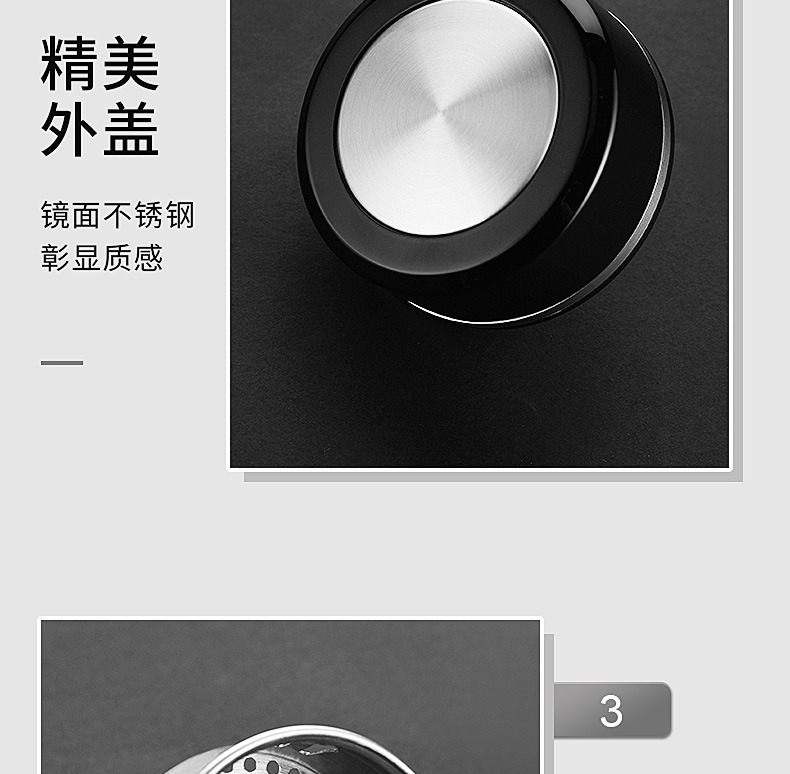 精美
外盖

镜面不锈钢
彰显质感

3