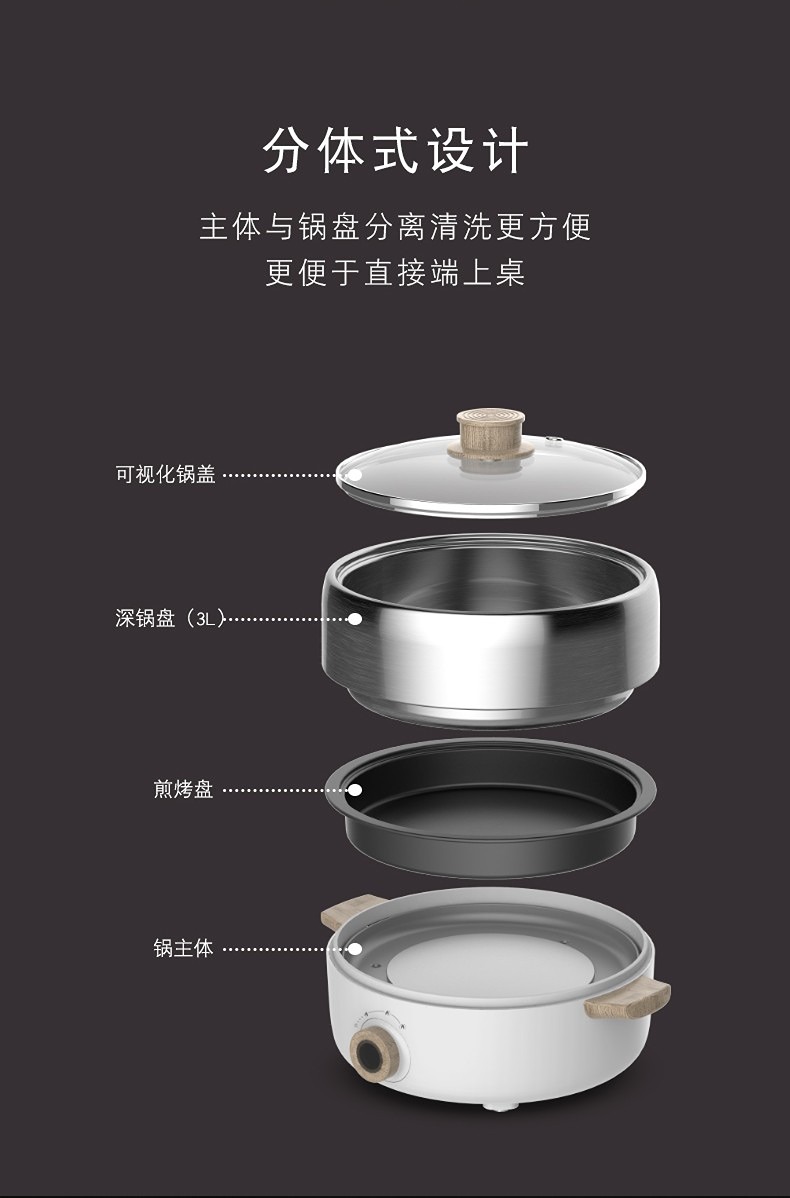 分体式设计

主体与锅盘分离清洗更方便
更便于直接端上桌

可视化锅盖

深锅盘（3L）

煎烤盘

锅主体