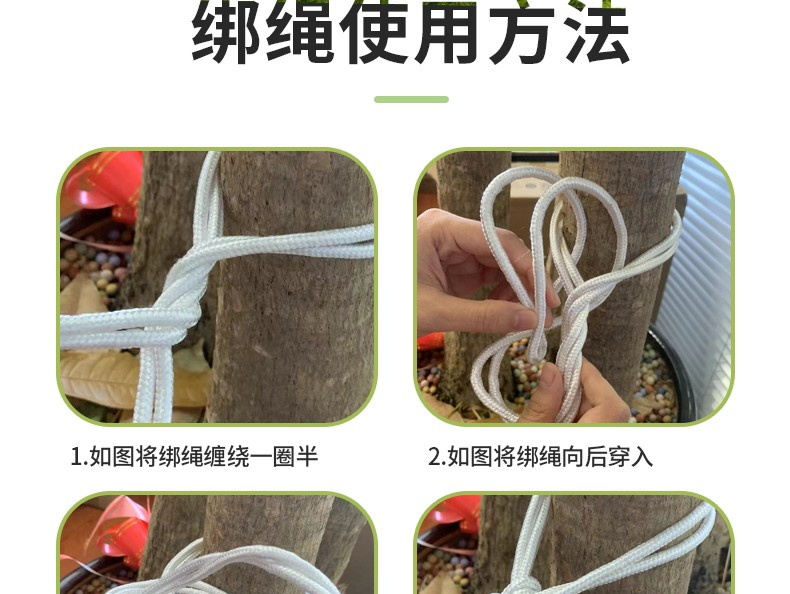 绑绳使用方法

1.如图将绑绳缠绕一圈半

2.如图将绑绳向后穿入