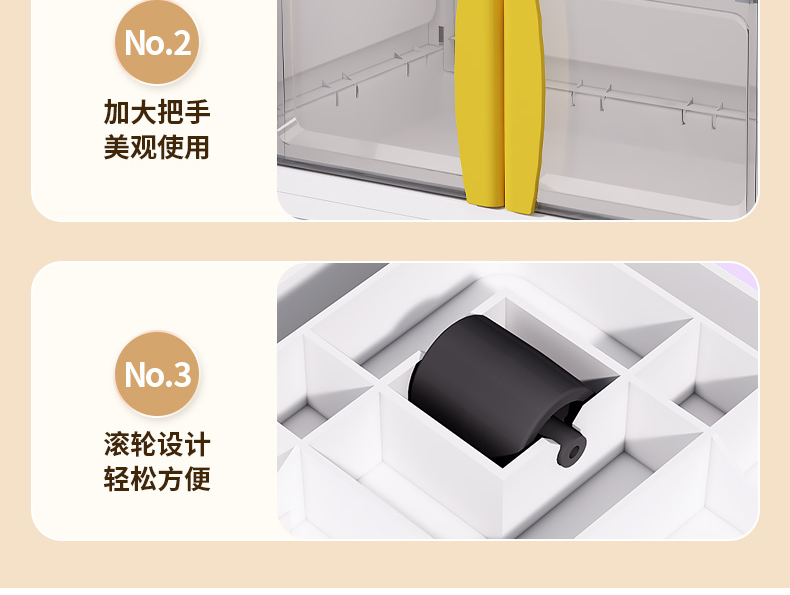 No.2

加大把手
美观使用

No.3

滚轮设计
轻松方便