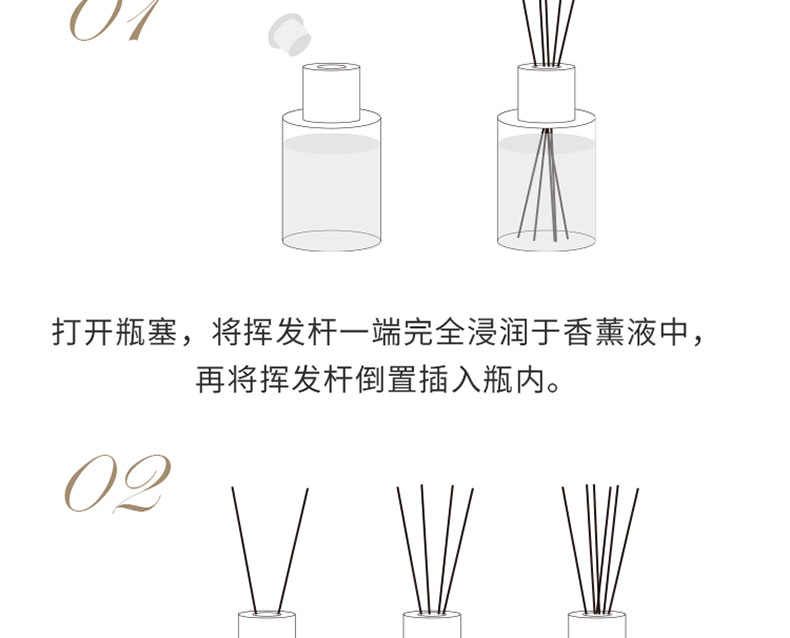 01

打开瓶塞，将挥发杆一端完全浸润于香薰液中，再将挥发杆倒置插入瓶内。

02