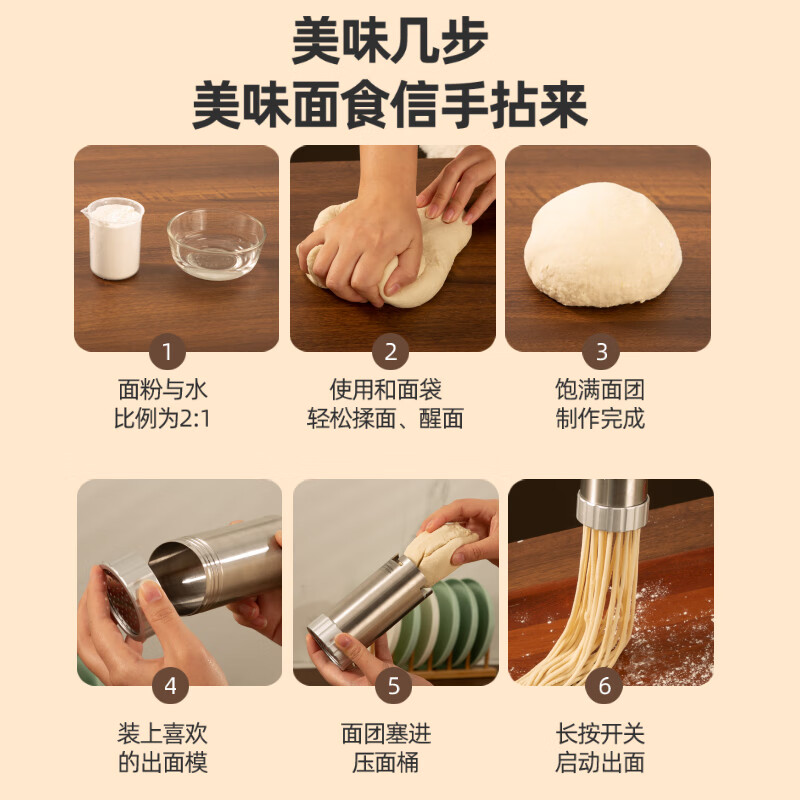 美味几步
美味面食信手拈来

1
面粉与水
比例为2:1

2
使用和面袋
轻松揉面、醒面

3
饱满面团
制作完成

4
装上喜欢
的出面模

5
面团塞进
压面桶

6
长按开关
启动出面