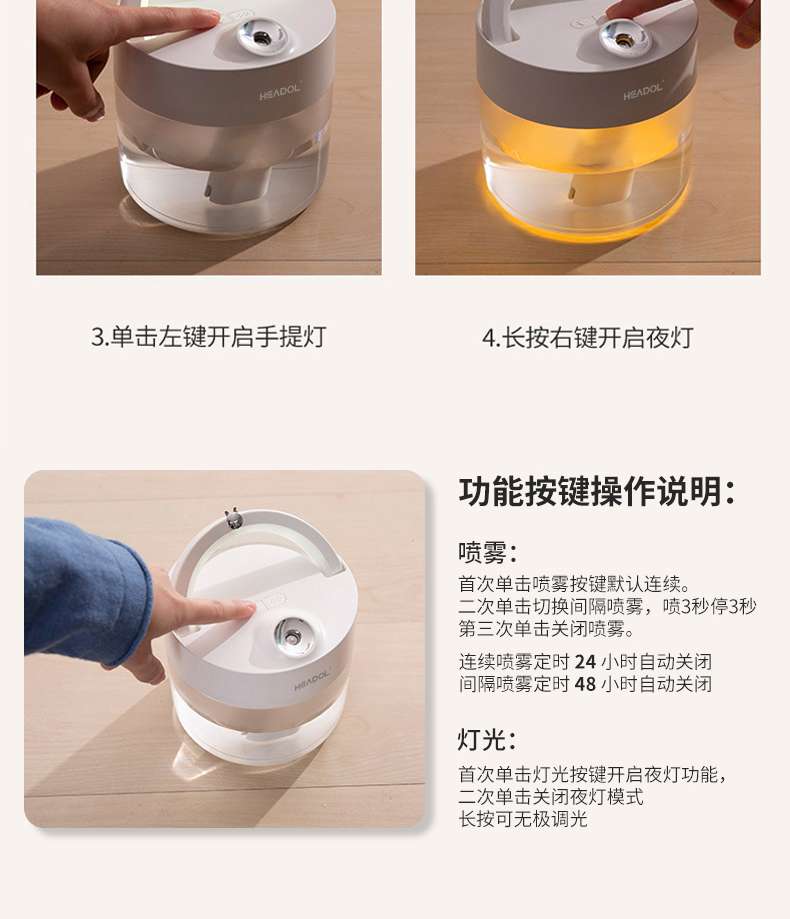 HEADOL

HEADOL

3.单击左键开启手提灯

4.长按右键开启夜灯

HEADOL

功能按键操作说明：

喷雾：

首次单击喷雾按键默认连续。
二次单击切换间隔喷雾，喷3秒停3秒
第三次单击关闭喷雾。

连续喷雾定时 24 小时自动关闭
间隔喷雾定时 48 小时自动关闭

灯光：

首次单击灯光按键开启夜灯功能，
二次单击关闭夜灯模式
长按可无极调光