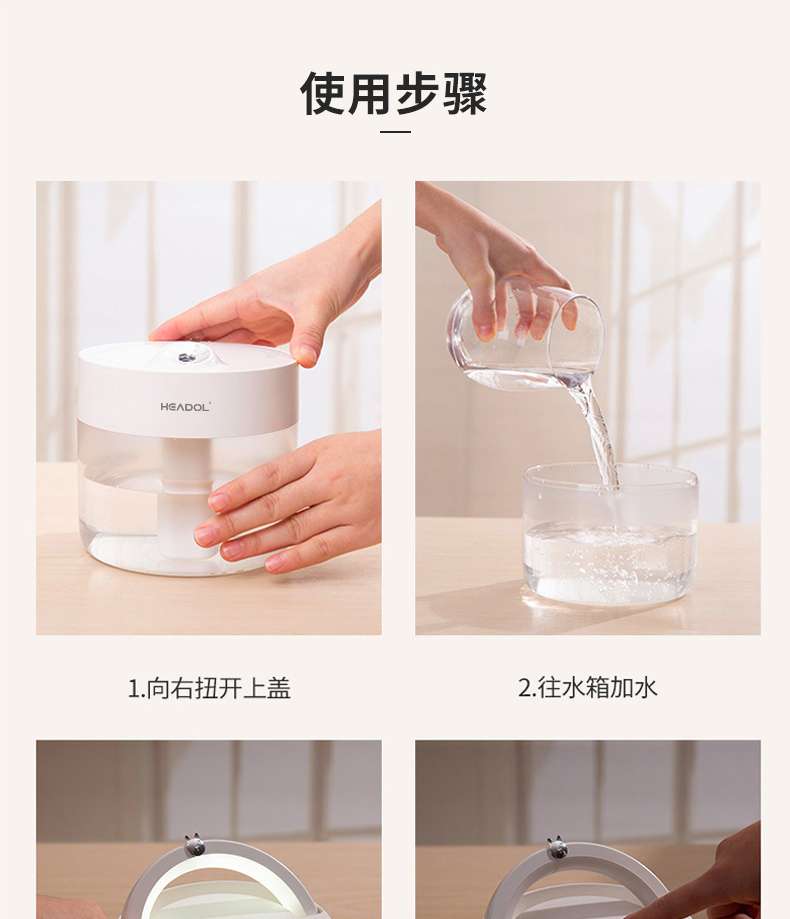 使用步骤

HEADOL

1.向右扭开上盖

2.往水箱加水