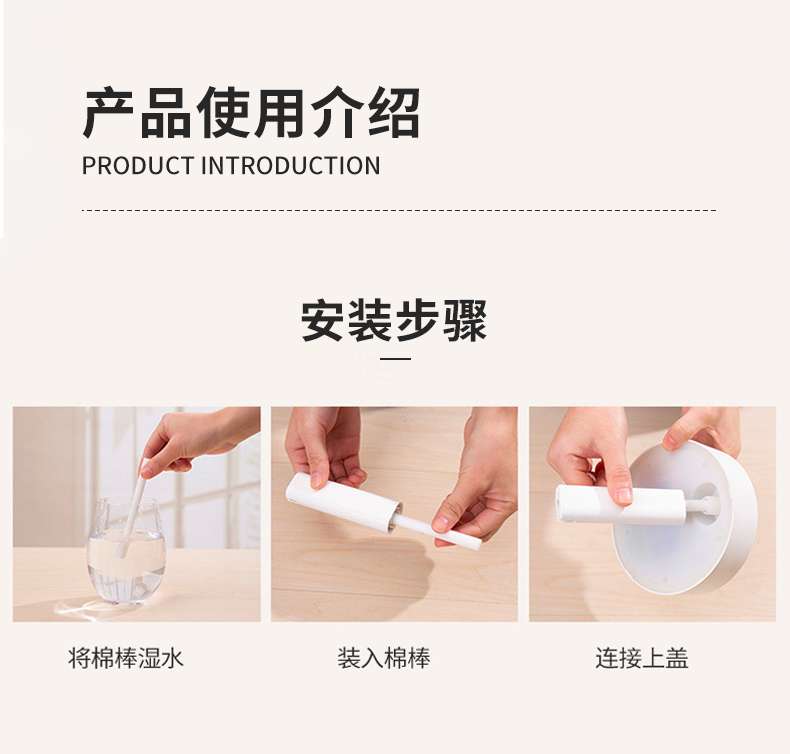 产品使用介绍
PRODUCT INTRODUCTION

安装步骤

将棉棒湿水

装入棉棒

连接上盖