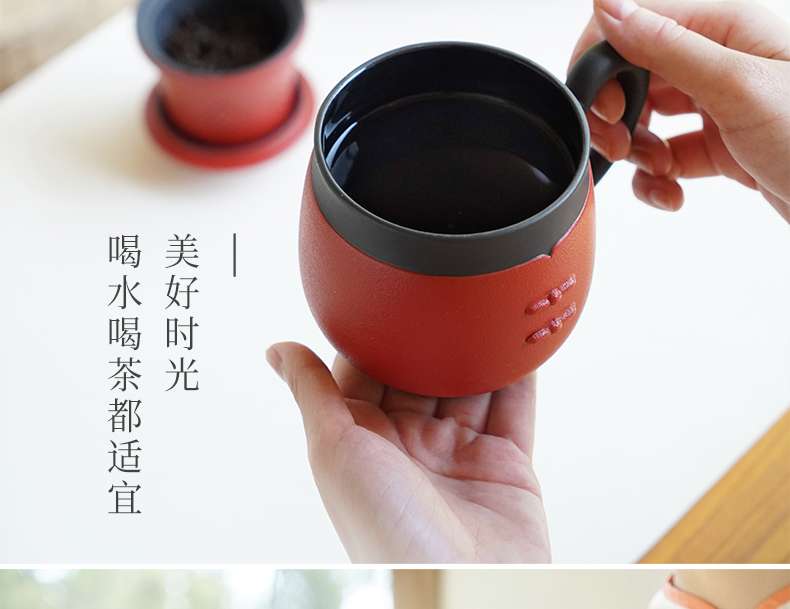 美好时光

喝水喝茶都适宜