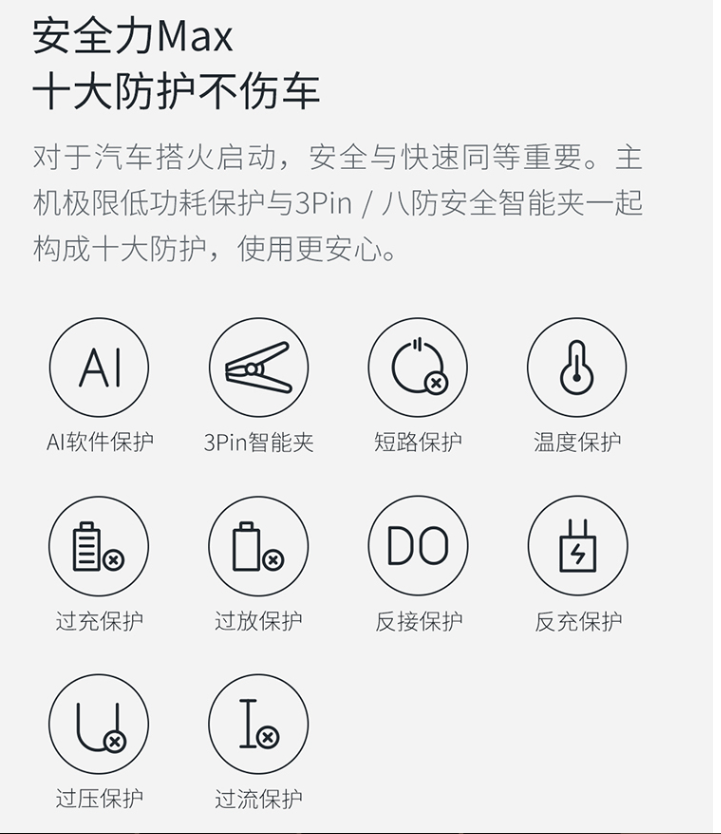 安全力Max
十大防护不伤车

对于汽车搭火启动，安全与快速同等重要。主机极限低功耗保护与3Pin / 八防安全智能夹一起构成十大防护，使用更安心。

AI
AI软件保护

3Pin智能夹

短路保护

温度保护

过充保护

过放保护

DO
反接保护

反充保护

过压保护

过流保护