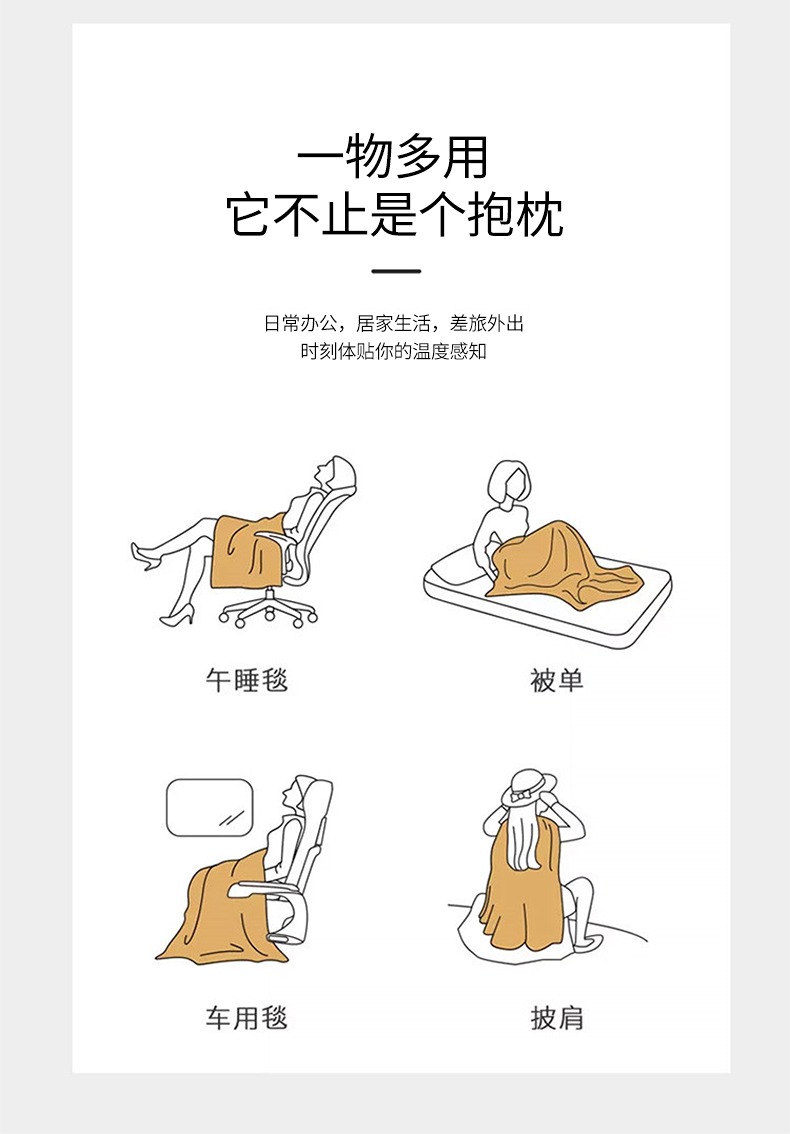 一物多用
它不止是个抱枕

日常办公，居家生活，差旅外出
时刻体贴你的温度感知

午睡毯

被单

车用毯

披肩