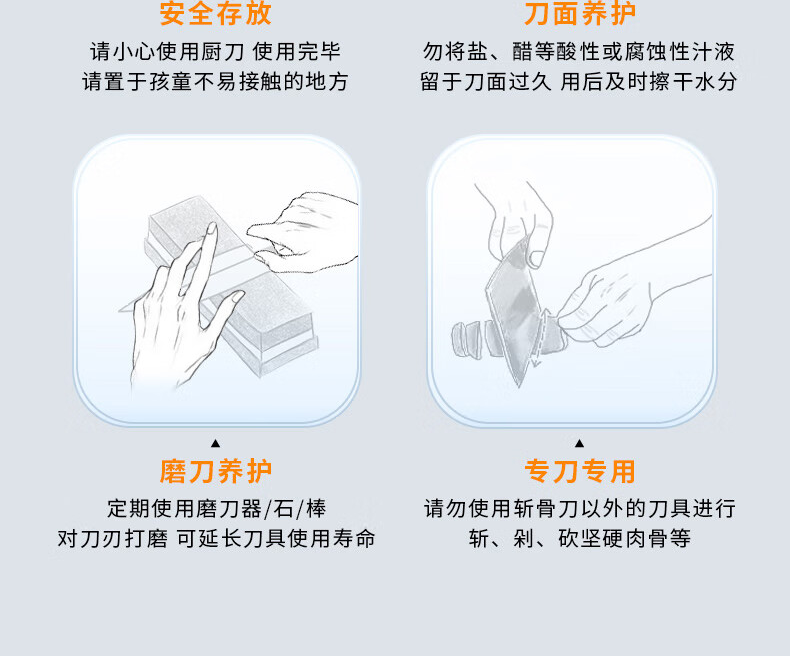 安全存放

请小心使用厨刀 使用完毕
请置于孩童不易接触的地方

刀面养护

勿将盐、醋等酸性或腐蚀性汁液
留于刀面过久 用后及时擦干水分

▲
磨刀养护

定期使用磨刀器/石/棒
对刀刃打磨 可延长刀具使用寿命

▲
专刀专用

请勿使用斩骨刀以外的刀具进行
斩、剁、砍坚硬肉骨等