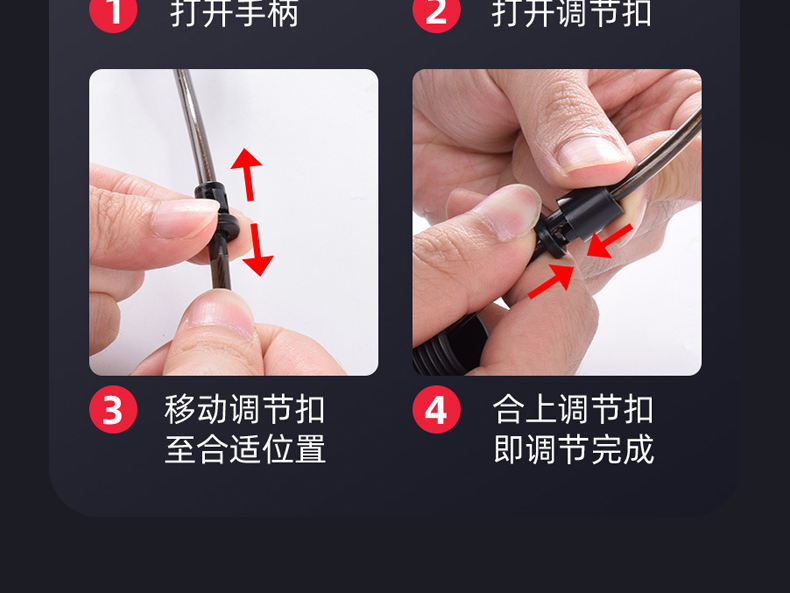 1 打开手柄

2 打开调节扣

3 移动调节扣
至合适位置

4 合上调节扣
即调节完成